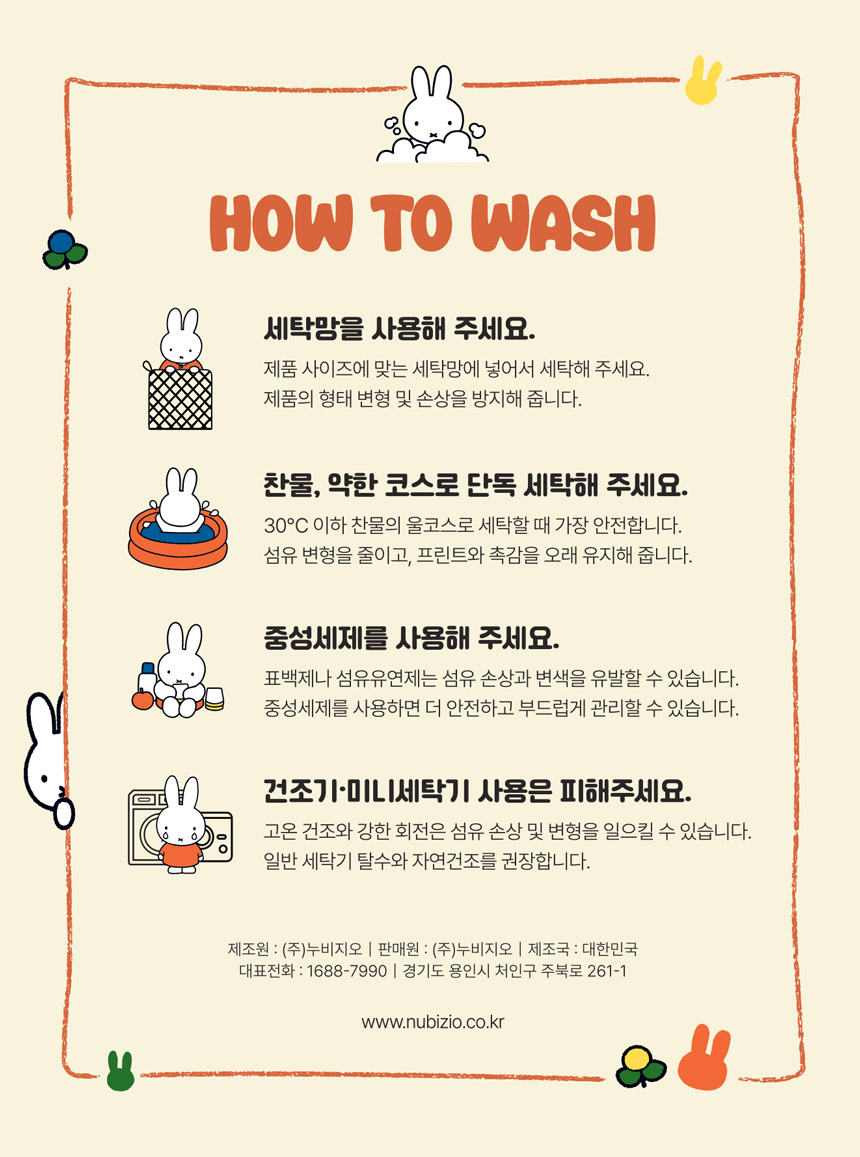 HOW TO WASH

세탁망을 사용해 주세요.

제품 사이즈에 맞는 세탁망에 넣어서 세탁해 주세요.
제품의 형태 변형 및 손상을 방지해 줍니다.

찬물, 약한 코스로 단독 세탁해 주세요.

30°C 이하 찬물의 울코스로 세탁할 때 가장 안전합니다.
섬유 변형을 줄이고, 프린트와 촉감을 오래 유지해 줍니다.

중성세제를 사용해 주세요.

표백제나 섬유유연제는 섬유 손상과 변색을 유발할 수 있습니다.
중성세제를 사용하면 더 안전하고 부드럽게 관리할 수 있습니다.

건조기·미니세탁기 사용은 피해주세요.

고온 건조와 강한 회전은 섬유 손상 및 변형을 일으킬 수 있습니다.
일반 세탁기 탈수와 자연건조를 권장합니다.

제조원 : (주)누비지오 | 판매원 : (주)누비지오 | 제조국 : 대한민국
대표전화 : 1688-7990 | 경기도 용인시 처인구 주북로 261-1

www.nubizio.co.kr